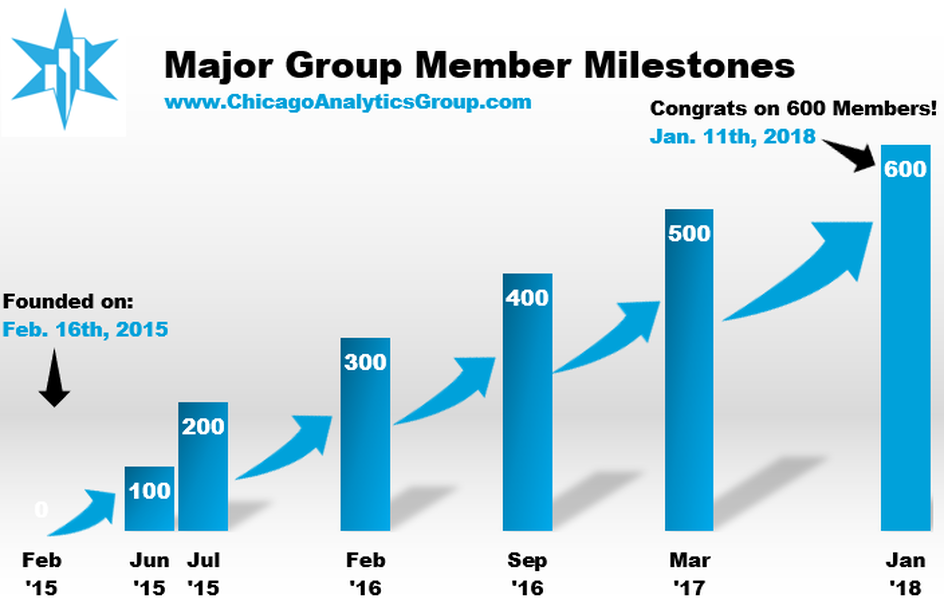 Major Group Member Milestones

www.ChicagoAnalyticsGroup.com

Congrats on 600 Members!
Jan. 11th, 2018

Founded on:
Feb. 16th, 2015

0
100
200
300
400
500
600

Feb '15
Jun '15
Jul '15
Feb '16
Sep '16
Mar '17
Jan '18